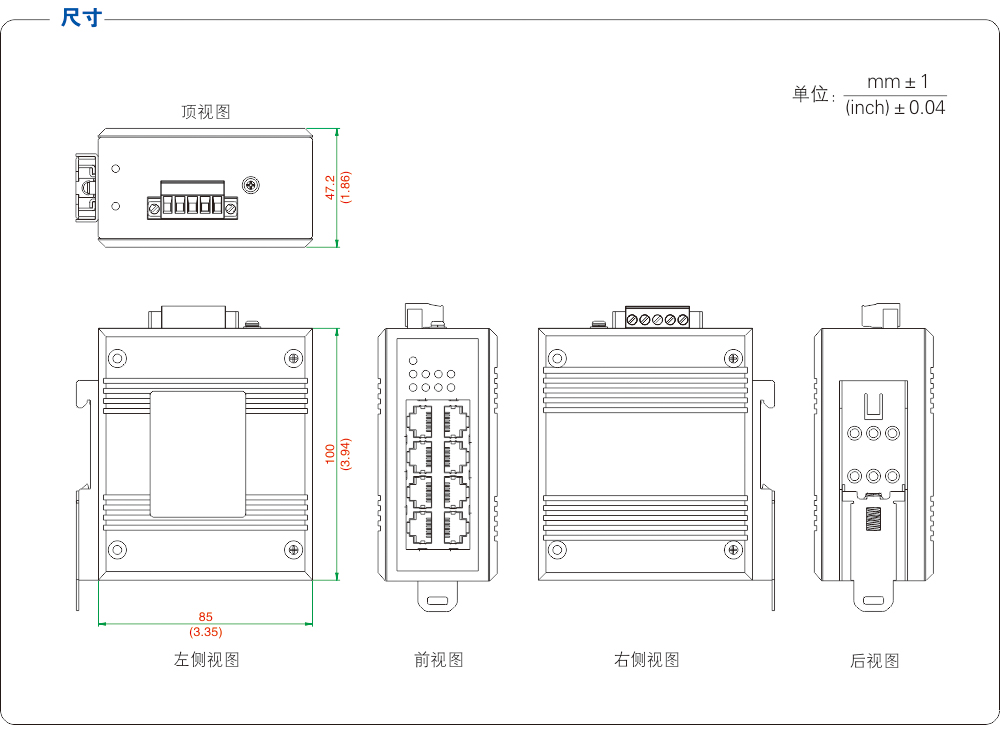 尺寸

单位: $\frac{mm \pm 1}{(inch) \pm 0.04}$

顶视图

47.2
(1.86)

100
(3.94)

85
(3.35)

左侧视图

前视图

右侧视图

后视图