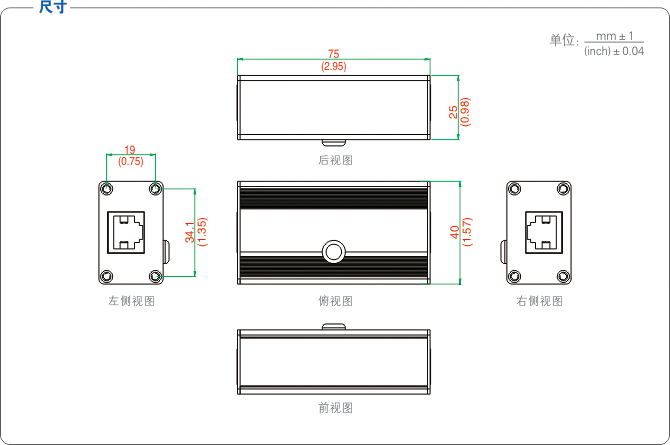 尺寸

单位: $\frac{mm \pm 1}{(inch) \pm 0.04}$

75
(2.95)

25
(0.98)

后视图

19
(0.75)

34.1
(1.35)

40
(1.57)

左侧视图

俯视图

右侧视图

前视图